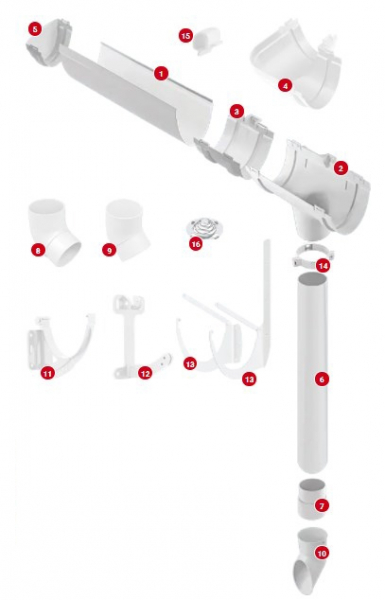 5
15
1
4
3
2
8
9
16
14
11
12
13
13
6
7
10